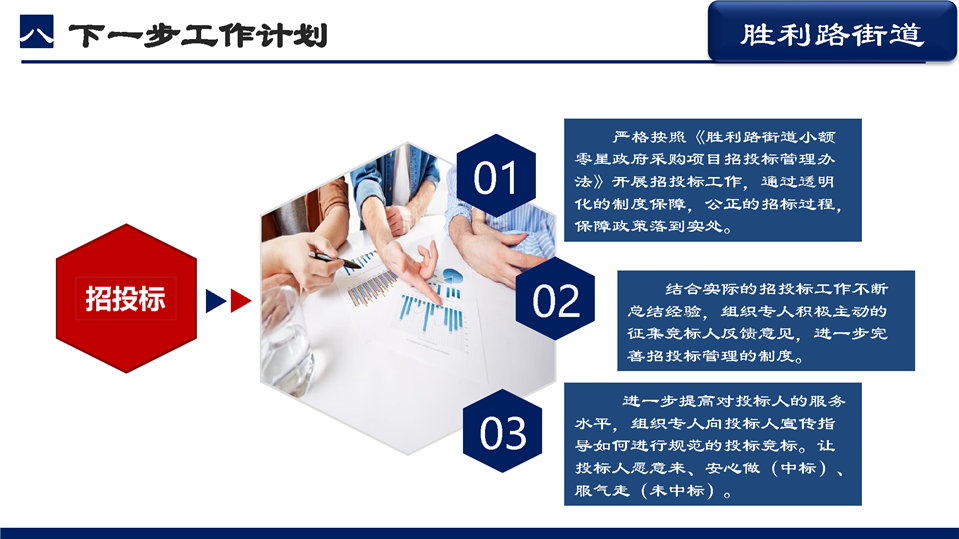 八 下一步工作计划

胜利路街道

招投标

01

严格按照《胜利路街道小额零星政府采购项目招投标管理办法》开展招投标工作，通过透明化的制度保障，公正的招标过程，保障政策落到实处。

02

结合实际的招投标工作不断总结经验，组织专人积极主动的征集竞标人反馈意见，进一步完善招投标管理的制度。

03

进一步提高对投标人的服务水平，组织专人向投标人宣传指导如何进行规范的投标竞标。让投标人愿意来、安心做（中标）、服气走（未中标）。